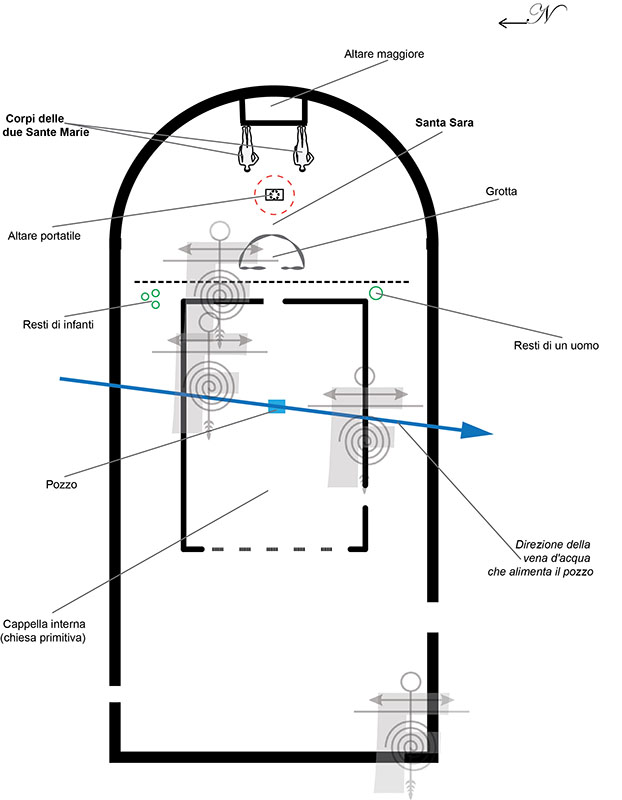 N

Altare maggiore

Corpi delle due Sante Marie

Santa Sara

Grotta

Altare portatile

Resti di infanti

Resti di un uomo

Pozzo

Direzione della vena d'acqua che alimenta il pozzo

Cappella interna (chiesa primitiva)